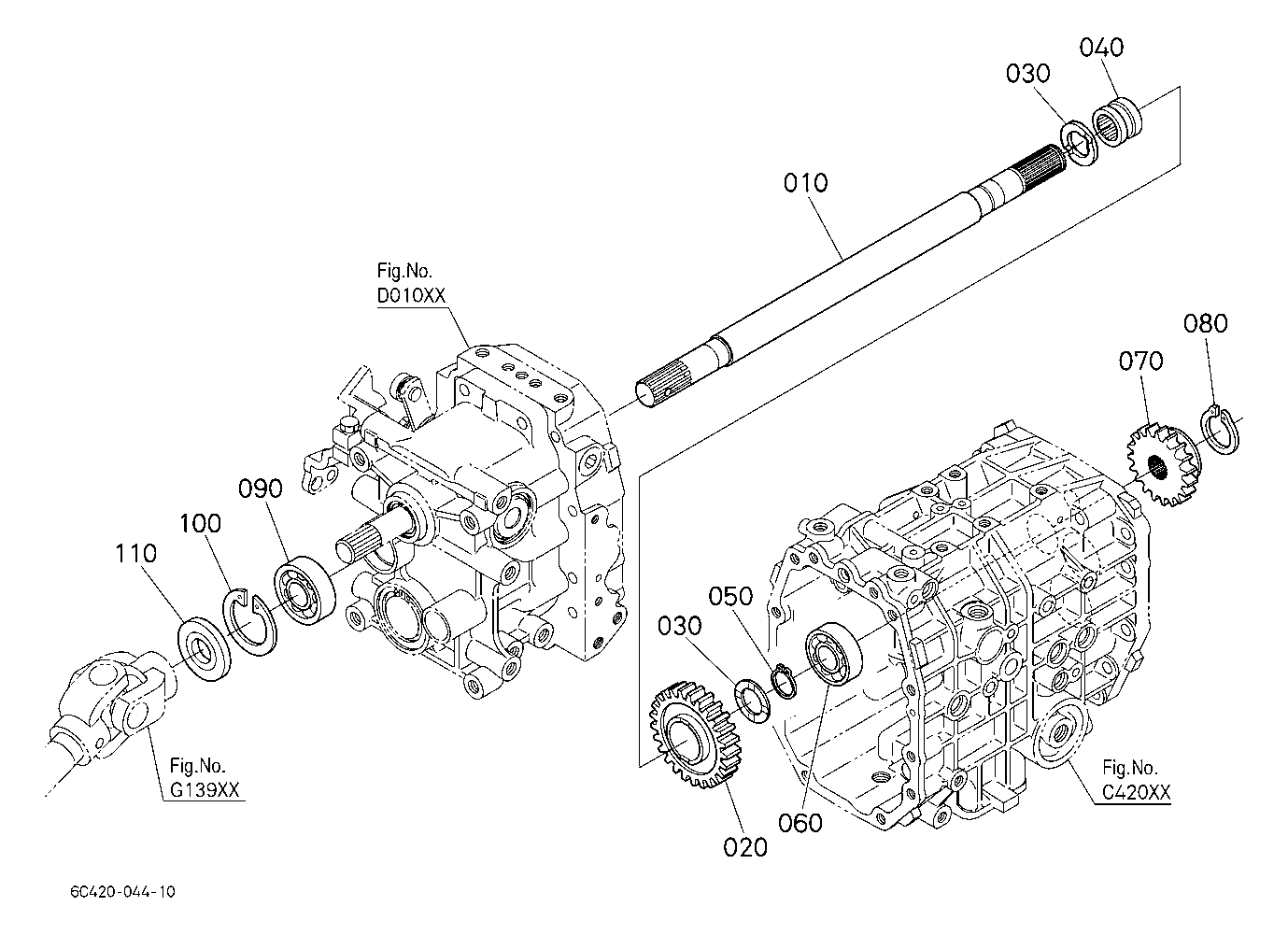 040
030
010
Fig.No.
D010XX
080
070
090
100
110
050
030
Fig.No.
G139XX
Fig.No.
C420XX
060
020
6C420-044-10